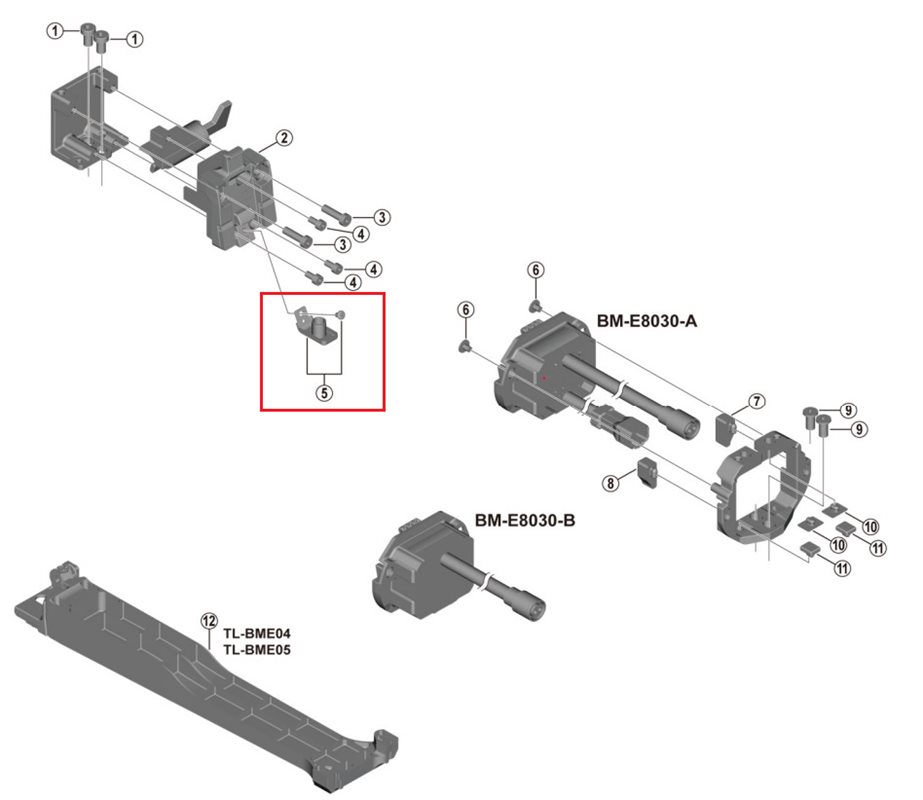 1
1
2
3
4
3
4
4
5
6
6
BM-E8030-A
7
9
9
8
10
10
11
11
BM-E8030-B
12
TL-BME04
TL-BME05