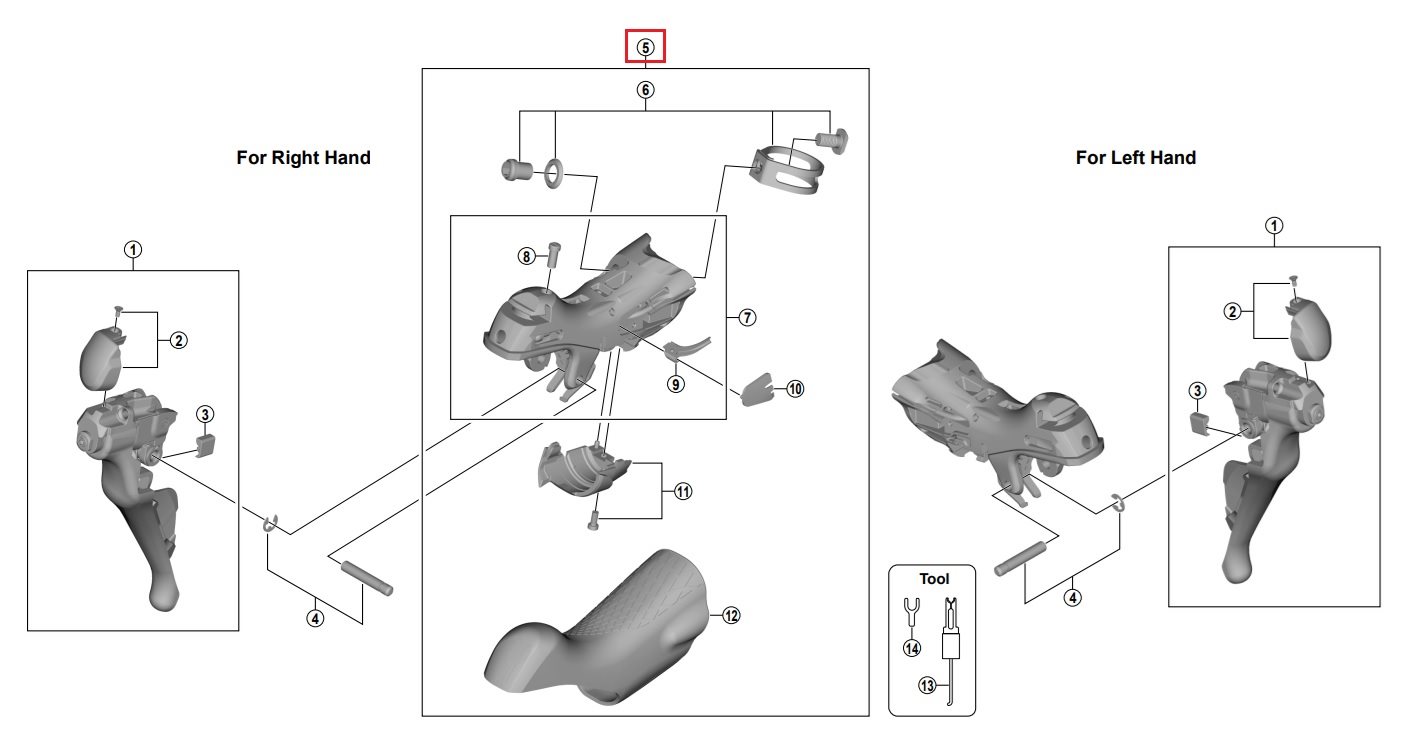 5

6

For Right Hand

For Left Hand

1

2

3

4

8

7

9

10

11

12

1

2

3

4

Tool

14

13