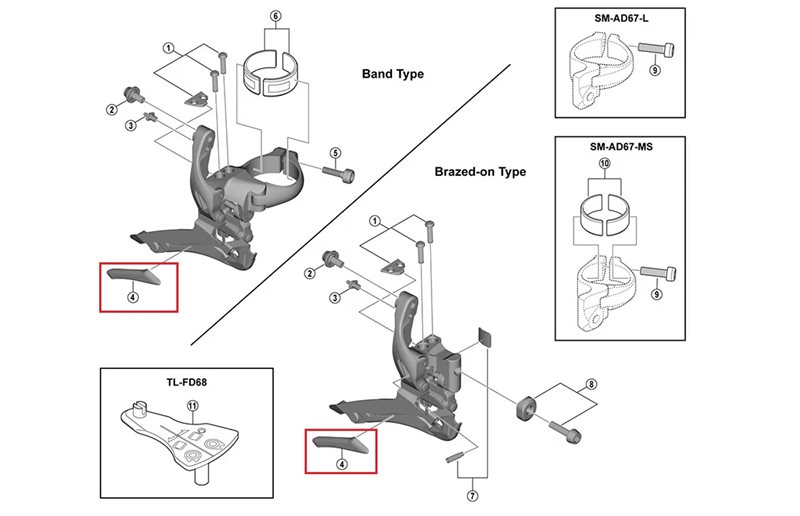 6
1
Band Type
2
3
5
4
SM-AD67-L
9
SM-AD67-MS
10
9
Brazed-on Type
1
2
3
8
4
7
TL-FD68
11