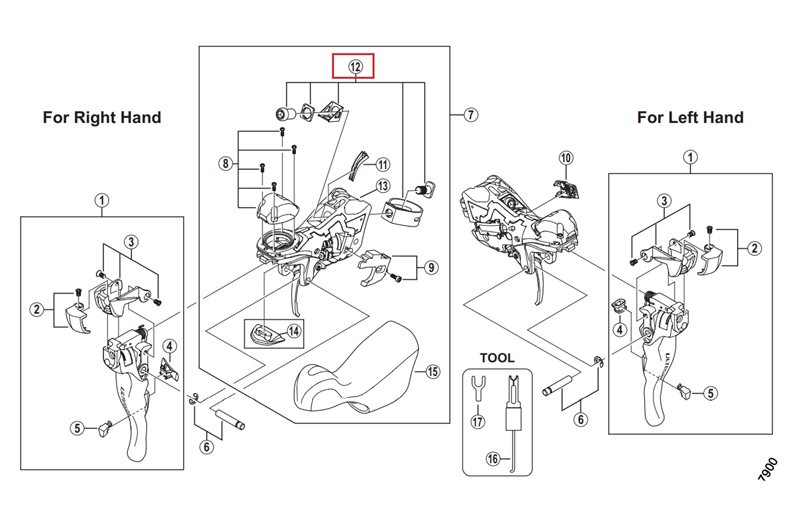 For Right Hand

For Left Hand

12

7

8

11

13

9

14

15

1

3

2

4

5

6

10

1

3

2

4

5

6

TOOL

17

16

7900