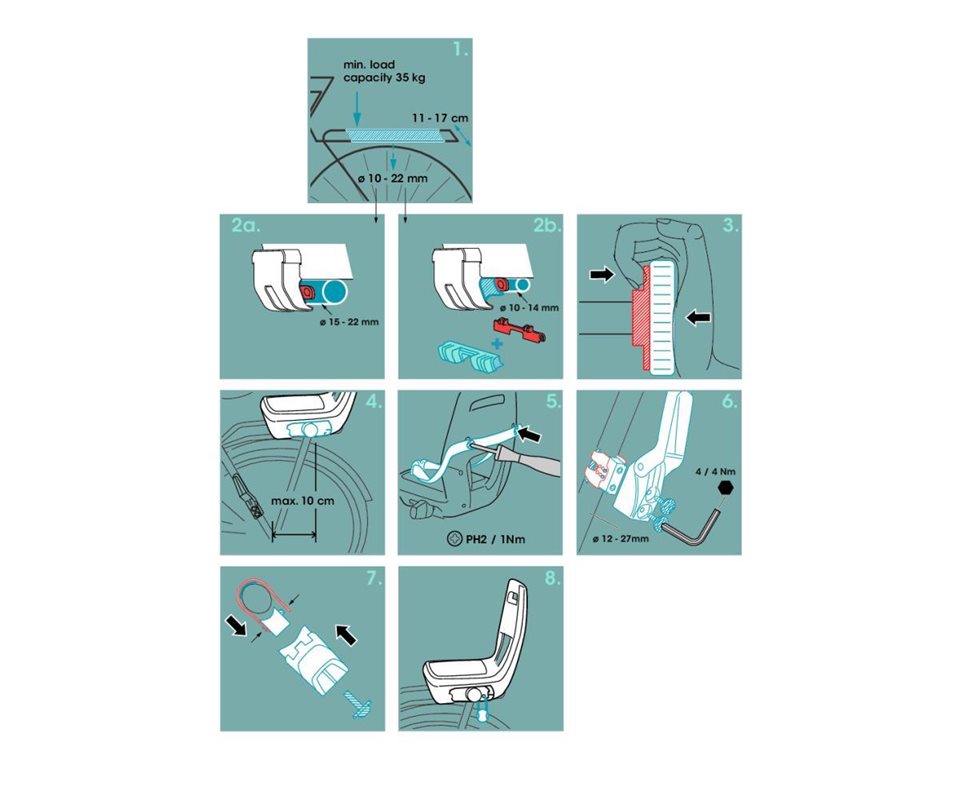 1.

min. load capacity 35 kg

11 - 17 cm

ø 10 - 22 mm

2a.

ø 15 - 22 mm

2b.

ø 10 - 14 mm

3.

4.

max. 10 cm

5.

PH2 / 1Nm

6.

4 / 4 Nm

ø 12 - 27mm

7.

8.