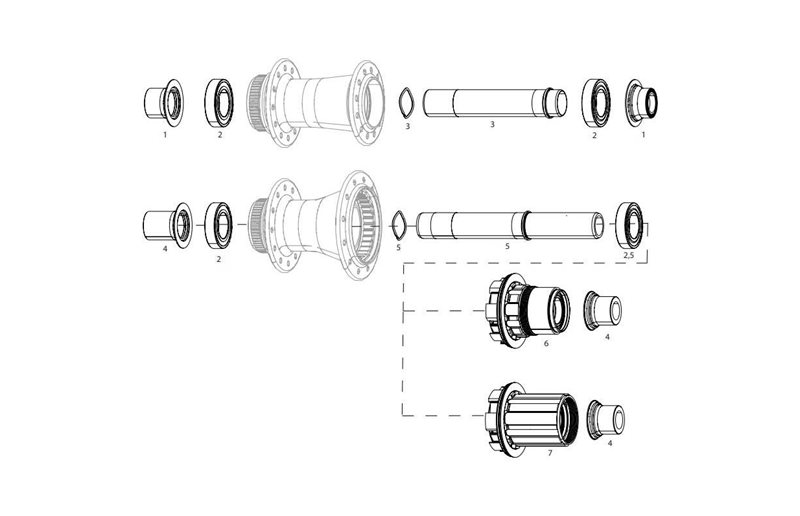 1
2
3
3
2
1

4
2
5
5
2,5

6
4

7
4