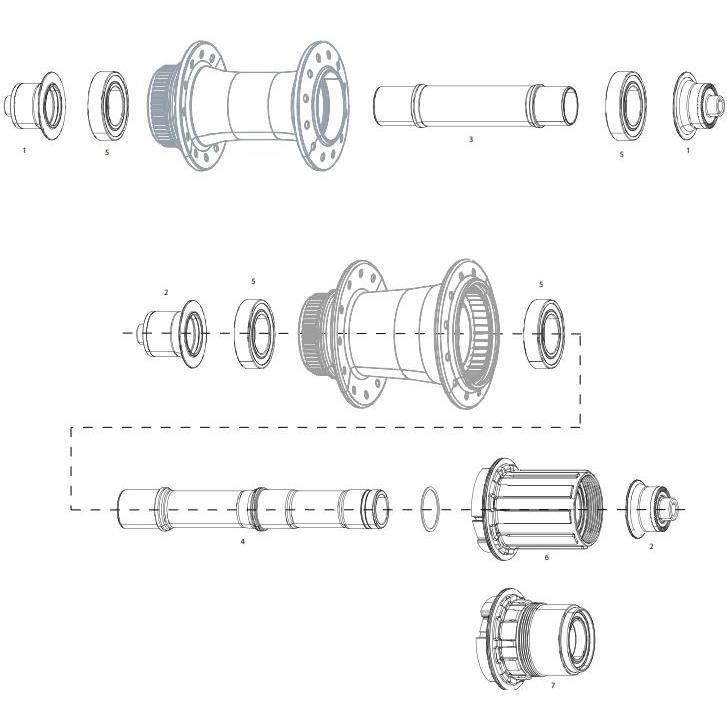 1
5
3
5
1

2
5
5

4
6
2

7