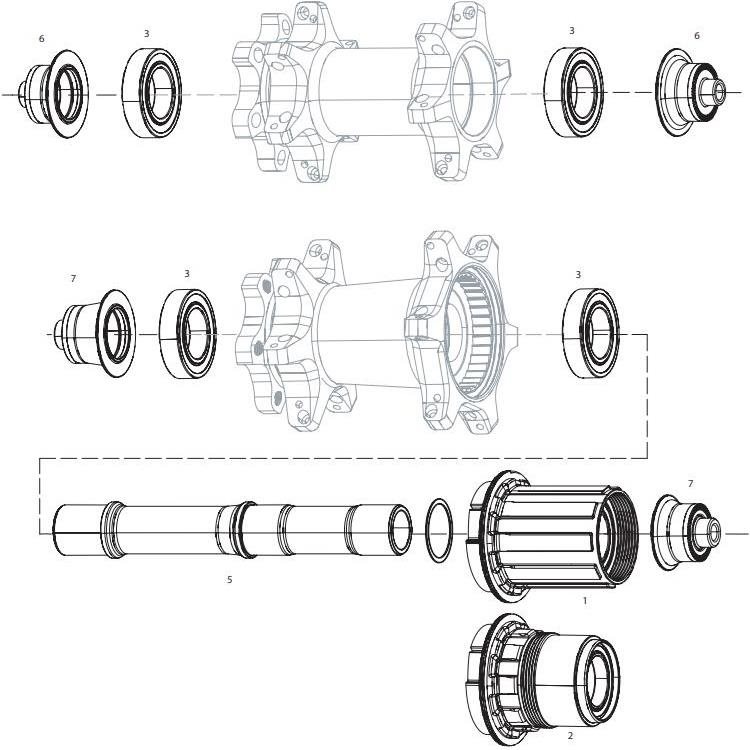 6
3
3
6
7
3
3
7
5
1
2