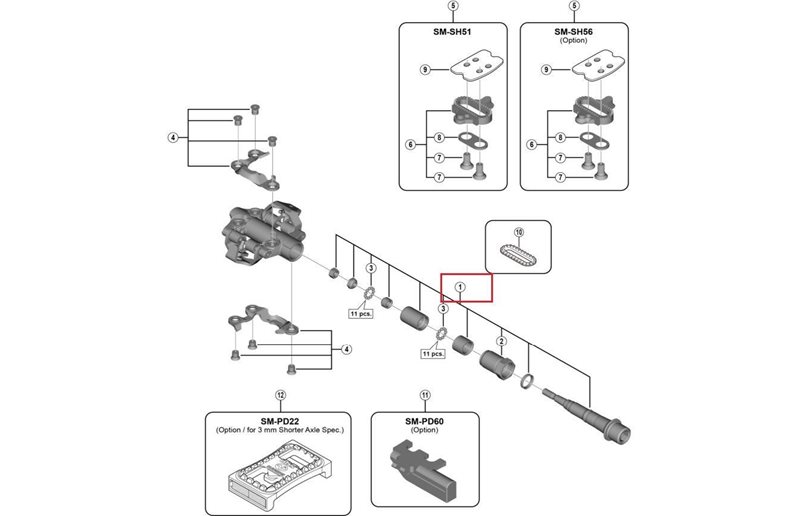 5
SM-SH51
9
6
8
7
7

5
SM-SH56
(Option)
9
6
8
7
7

4

10

3
11 pcs.
1
3
11 pcs.
2

4

12
SM-PD22
(Option / for 3 mm Shorter Axle Spec.)

11
SM-PD60
(Option)