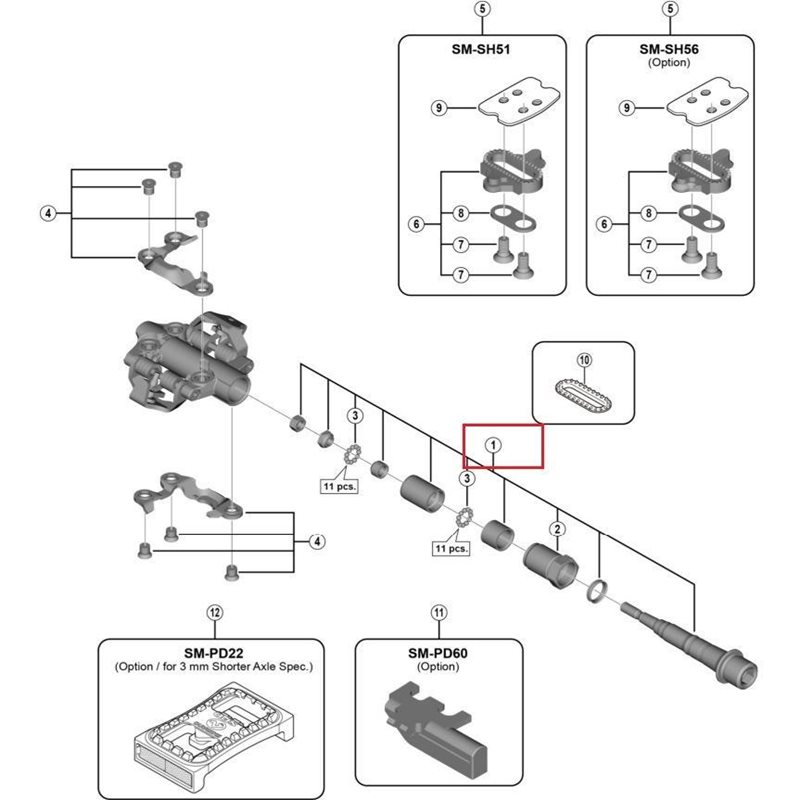 5
SM-SH51
9
6
8
7
7

5
SM-SH56
(Option)
9
6
8
7
7

4

10

3
11 pcs.
1
3
11 pcs.
2

4

12
SM-PD22
(Option / for 3 mm Shorter Axle Spec.)

11
SM-PD60
(Option)