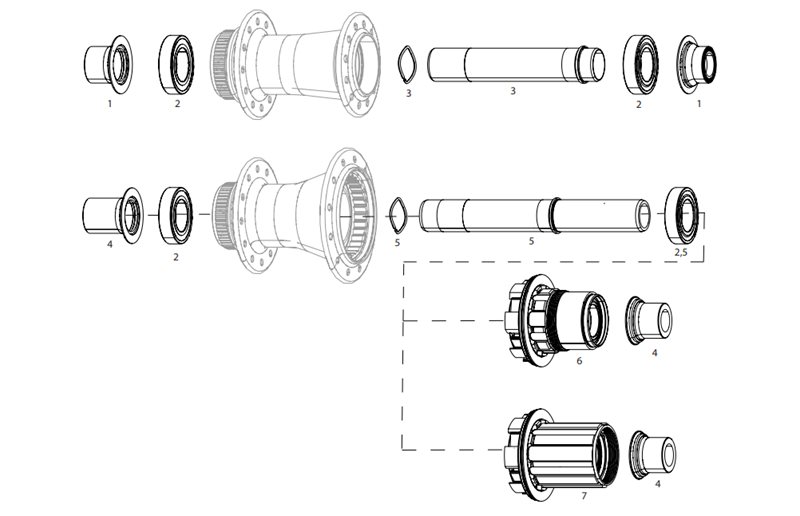 1
2
3
3
2
1
4
2
5
5
2,5
6
4
7
4