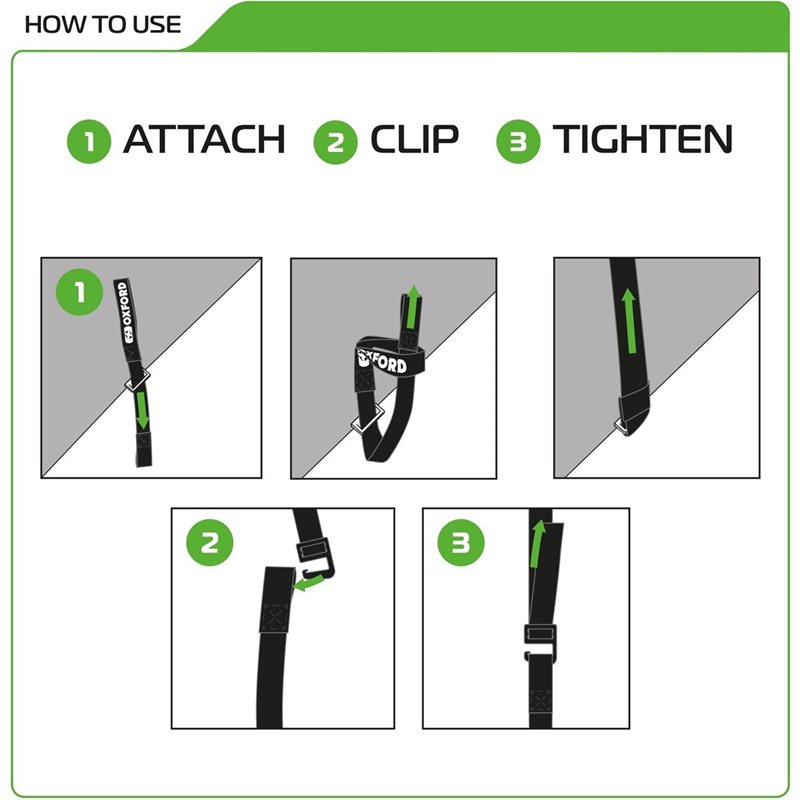 HOW TO USE

1 ATTACH 2 CLIP 3 TIGHTEN

1

OXFORD

OXFORD

2

3