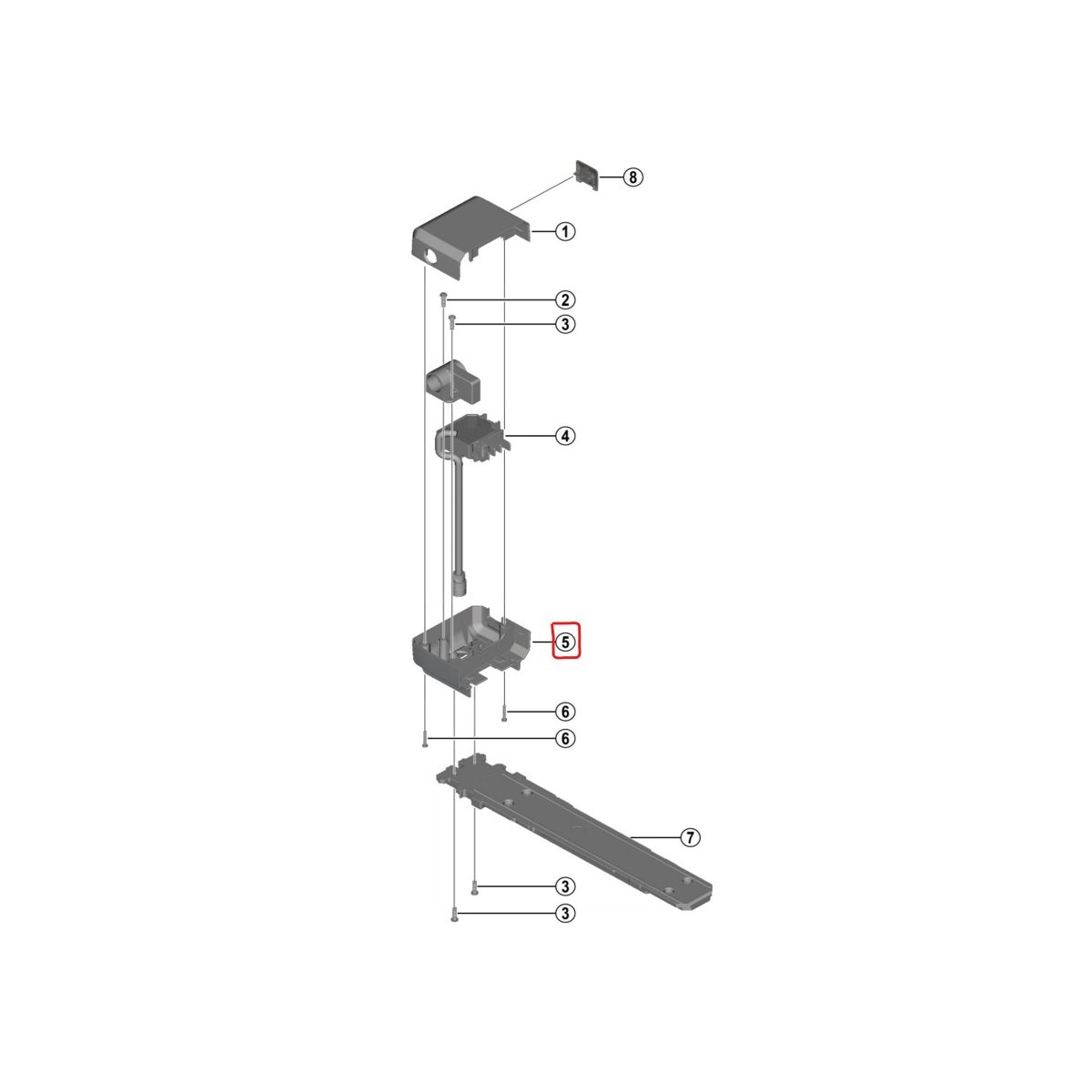 8
1
2
3
4
5
6
6
7
3
3