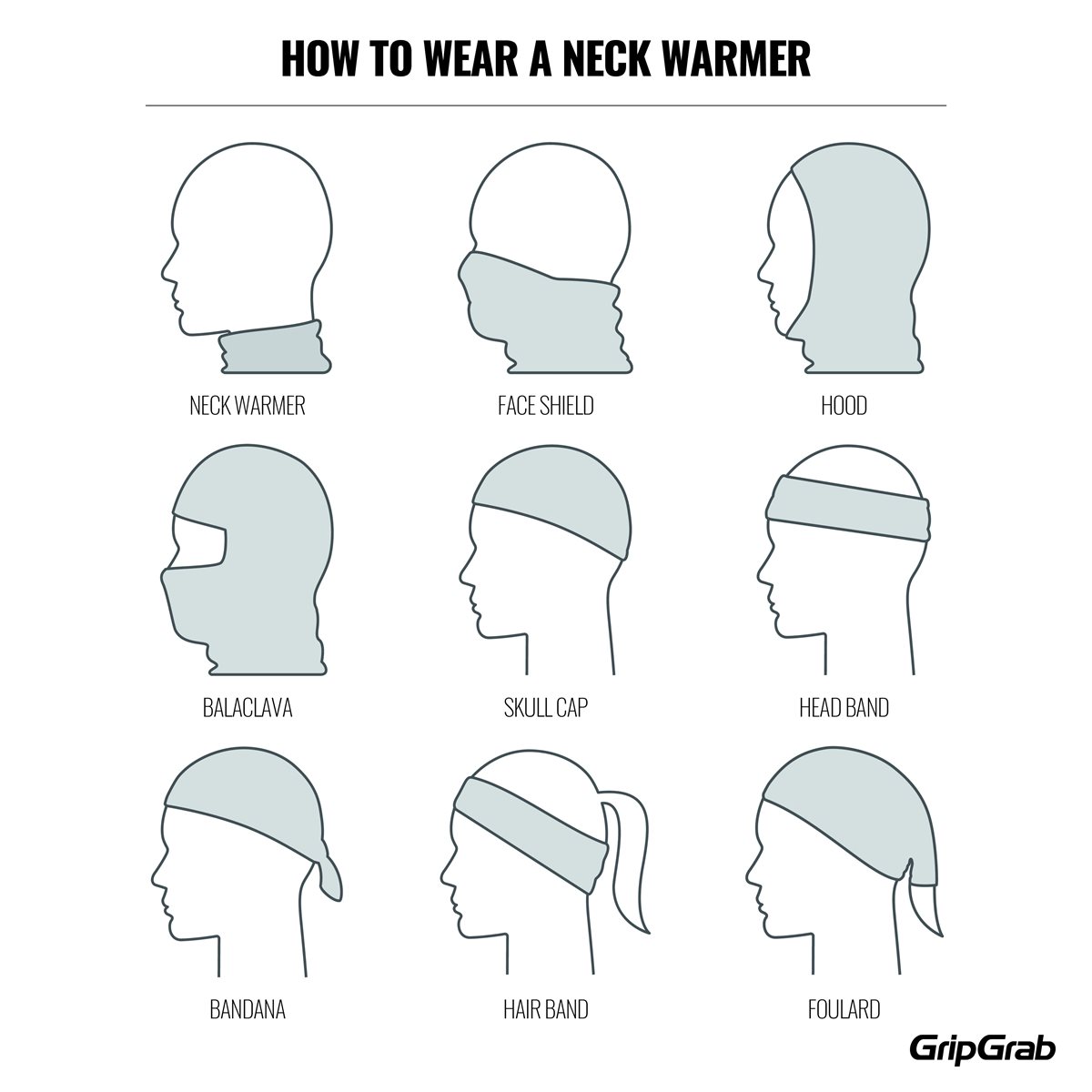 HOW TO WEAR A NECK WARMER

NECK WARMER

FACE SHIELD

HOOD

BALACLAVA

SKULL CAP

HEAD BAND

BANDANA

HAIR BAND

FOULARD

GripGrab