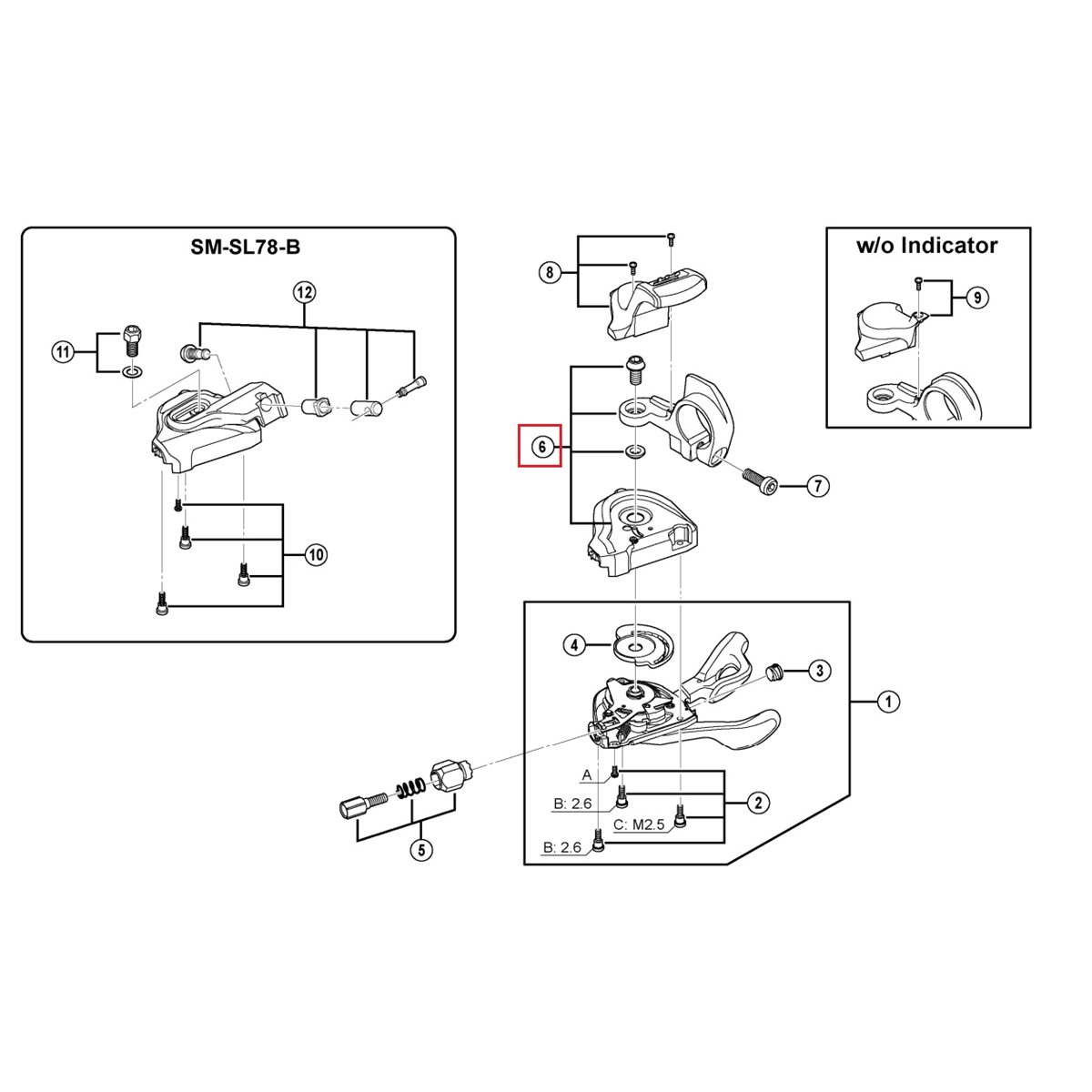 SM-SL78-B

12

11

10

8

6

7

w/o Indicator

9

4

3

1

A

B: 2.6

C: M2.5

B: 2.6

2

5