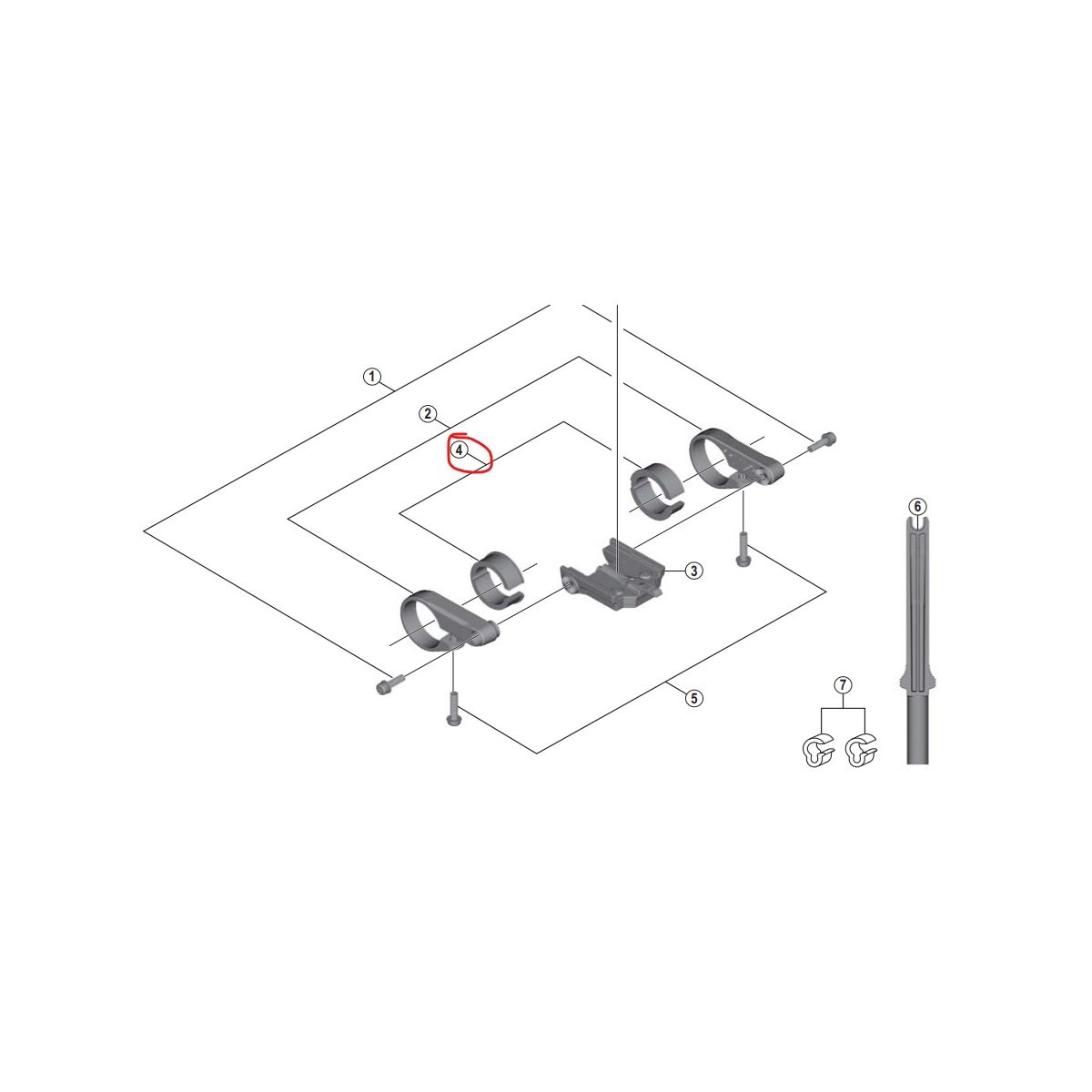 1
2
4
3
5
6
7