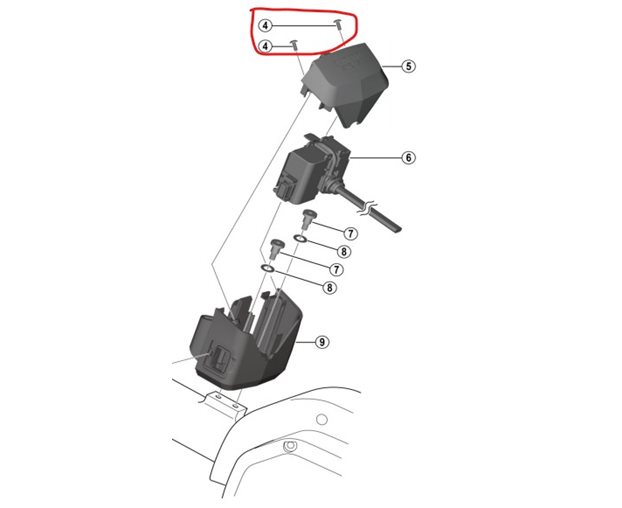 4
4
5
6
7
8
7
8
9