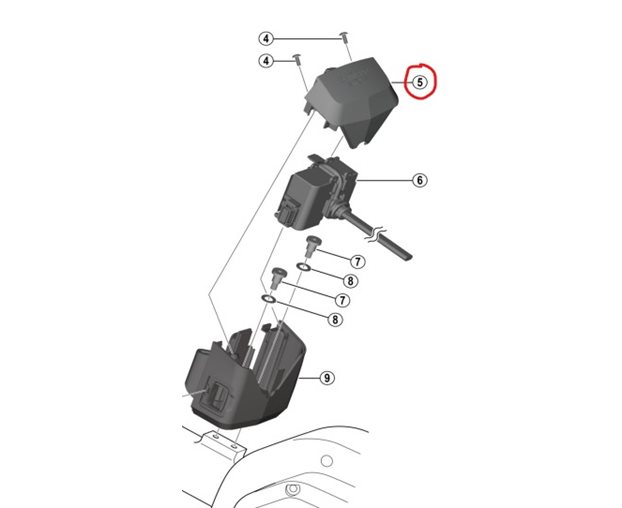 4
4
5
6
7
8
7
8
9