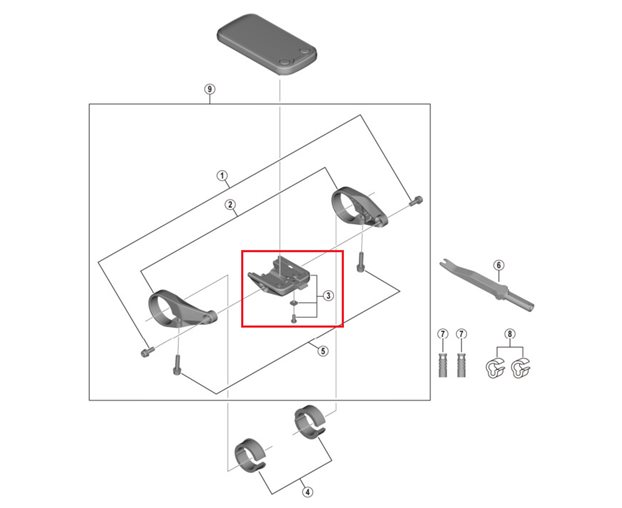 9
1
2
3
5
6
7
7
8
4