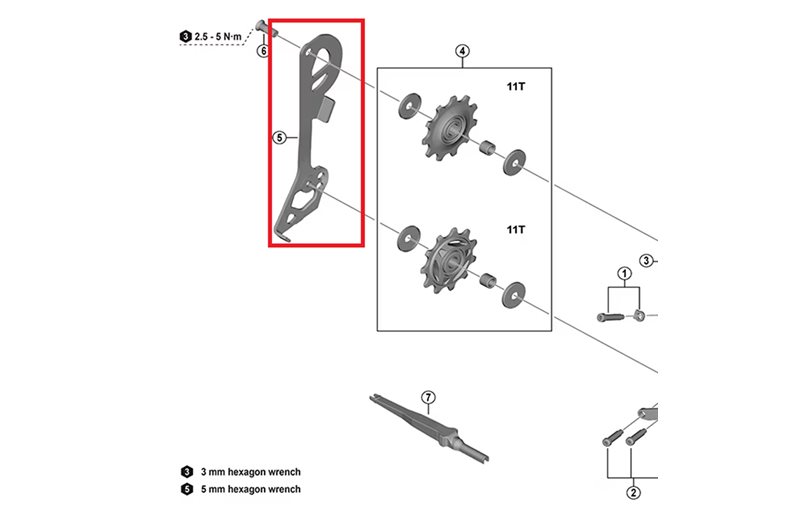 3 2.5 - 5 N·m
6
5
4
11T
11T
3
1
7
2
3 3 mm hexagon wrench
5 5 mm hexagon wrench