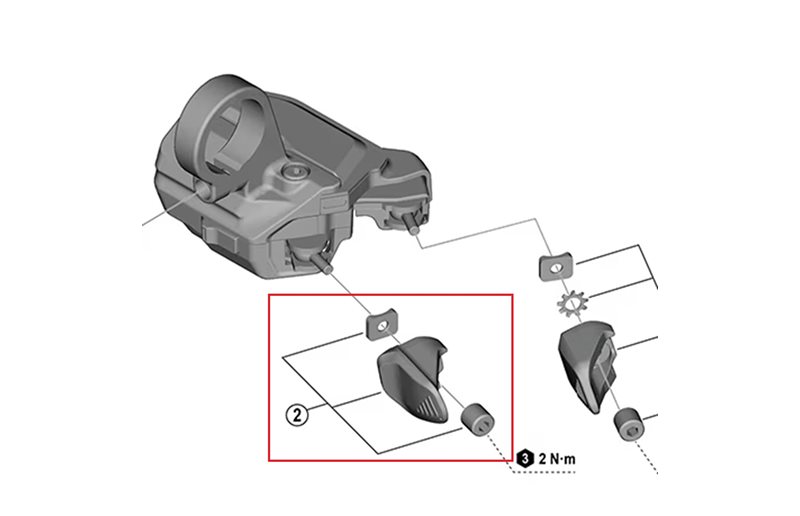 2

3 2 N·m