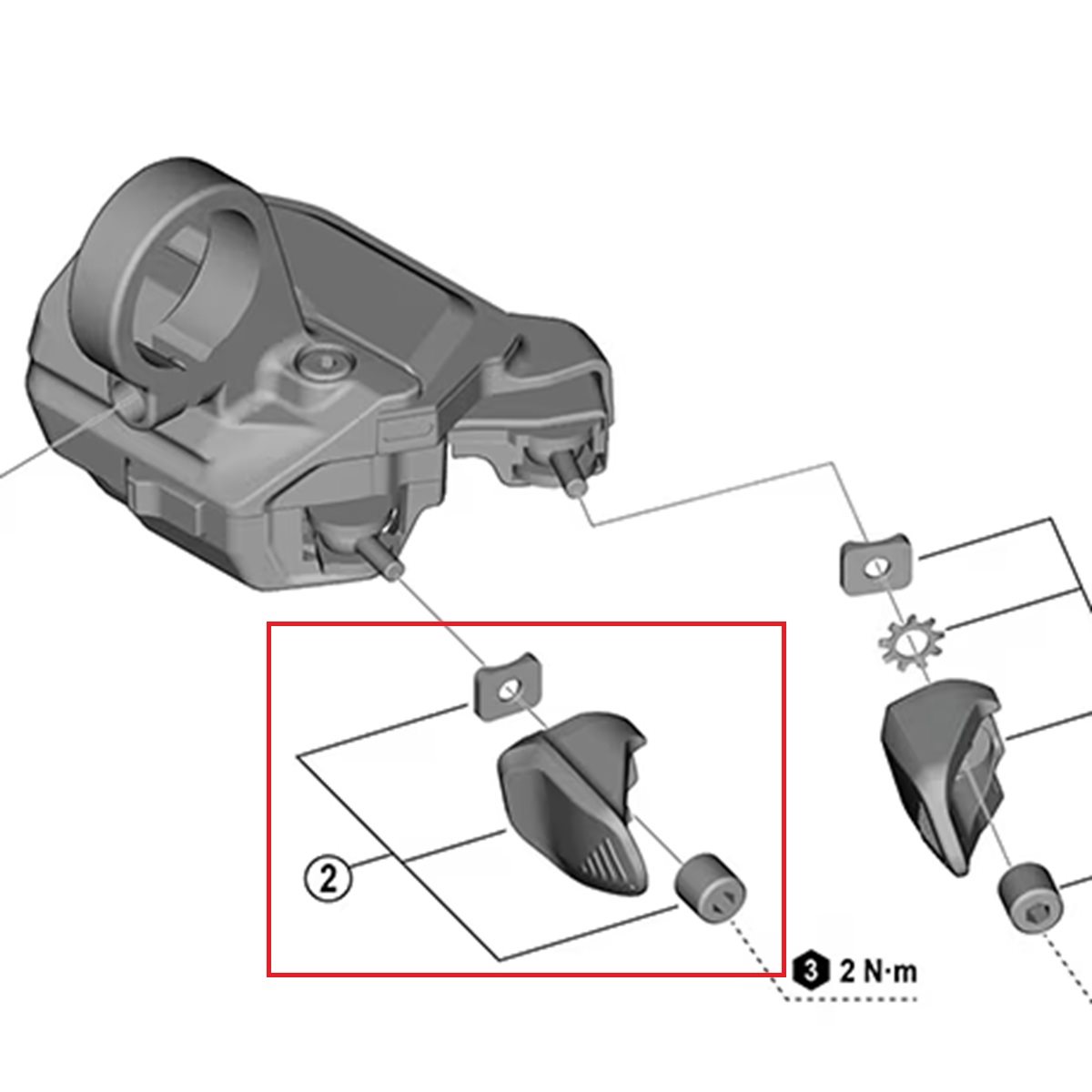 2

3 2 N·m