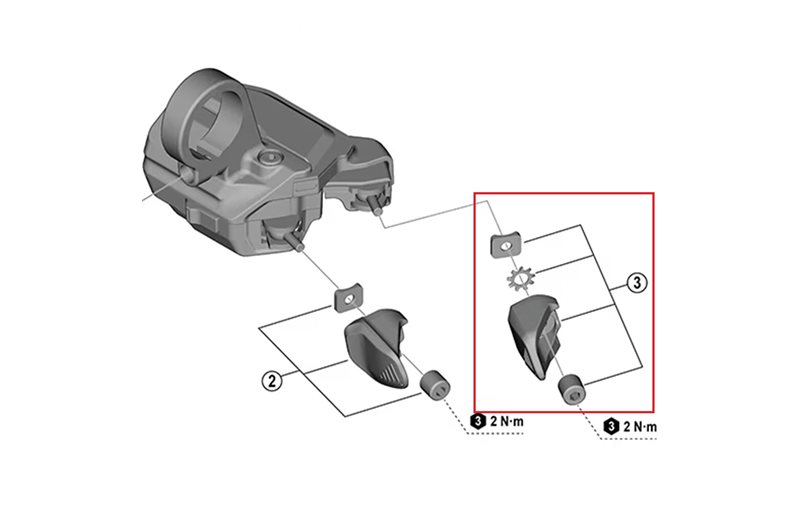 3

2

3 2 N·m

3 2 N·m