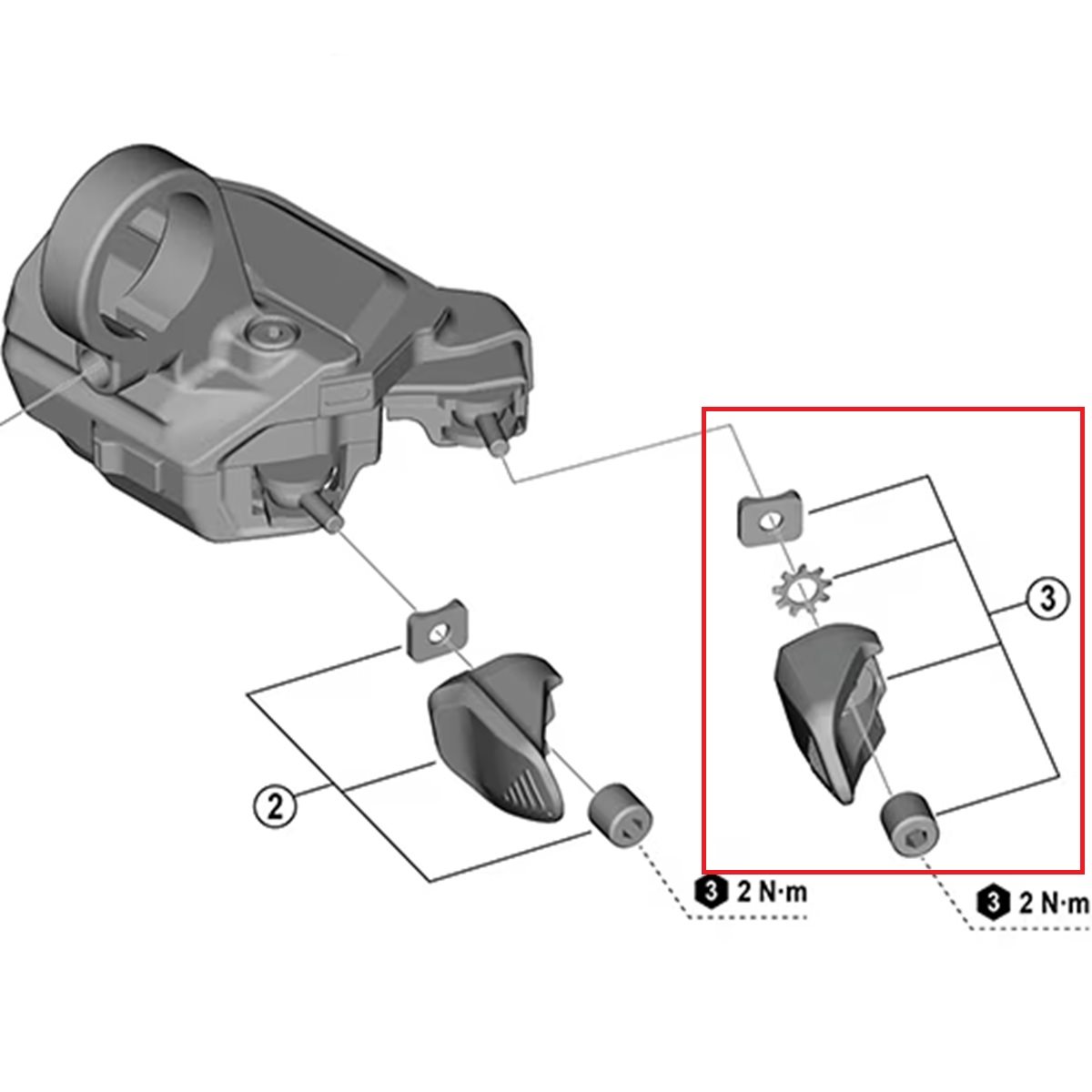 3

2

3 2 N·m

3 2 N·m