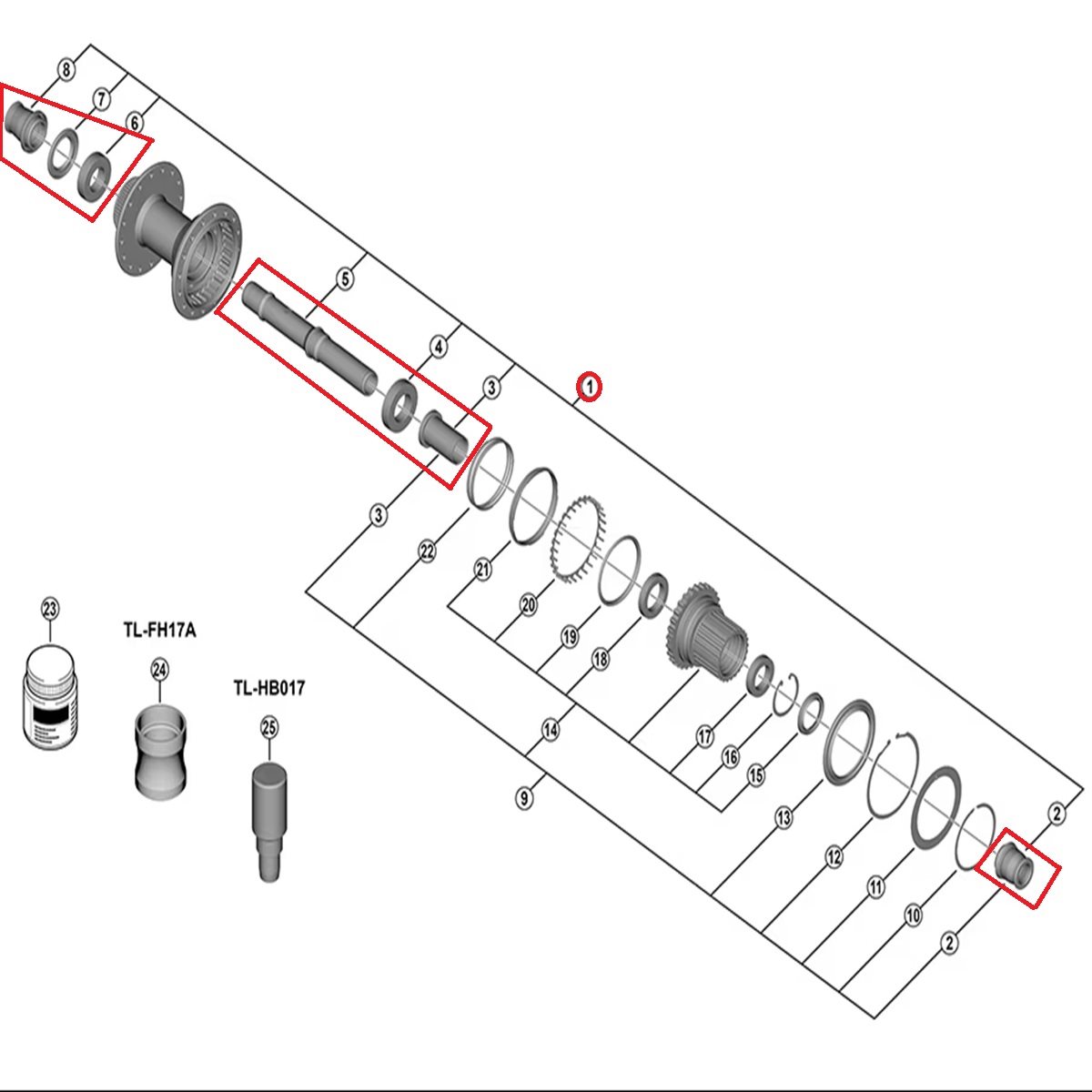 8
7
6
5
4
3
1
3
22
21
20
19
18
14
9
17
16
15
13
12
11
10
2
2
23
TL-FH17A
24
TL-HB017
25