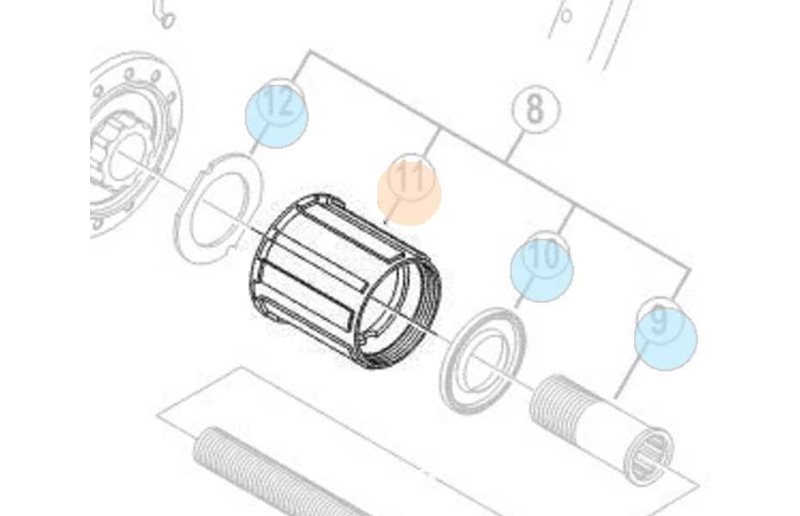 12
8
11
10
9