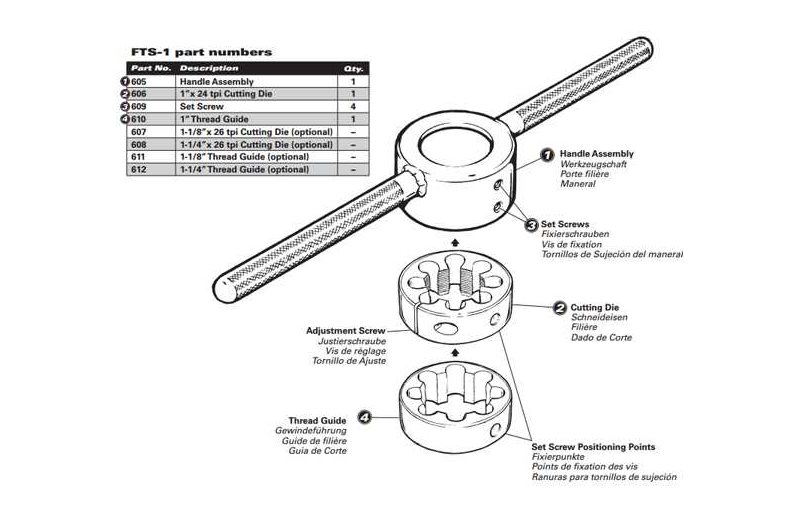 FTS-1 part numbers

| Part No. | Description | Qty. |
|---|---|---|
| 1 605 | Handle Assembly | 1 |
| 2 606 | 1" x 24 tpi Cutting Die | 1 |
| 3 609 | Set Screw | 4 |
| 4 610 | 1" Thread Guide | 1 |
| 607 | 1-1/8" x 26 tpi Cutting Die (optional) | – |
| 608 | 1-1/4" x 26 tpi Cutting Die (optional) | – |
| 611 | 1-1/8" Thread Guide (optional) | – |
| 612 | 1-1/4" Thread Guide (optional) | – |

1 Handle Assembly
Werkzeugschaft
Porte filière
Maneral

3 Set Screws
Fixierschrauben
Vis de fixation
Tornillos de Sujeción del maneral

2 Cutting Die
Schneideisen
Filière
Dado de Corte

Adjustment Screw
Justierschraube
Vis de réglage
Tornillo de Ajuste

4 Thread Guide
Gewindeführung
Guide de filière
Guia de Corte

Set Screw Positioning Points
Fixierpunkte
Points de fixation des vis
Ranuras para tornillos de sujeción